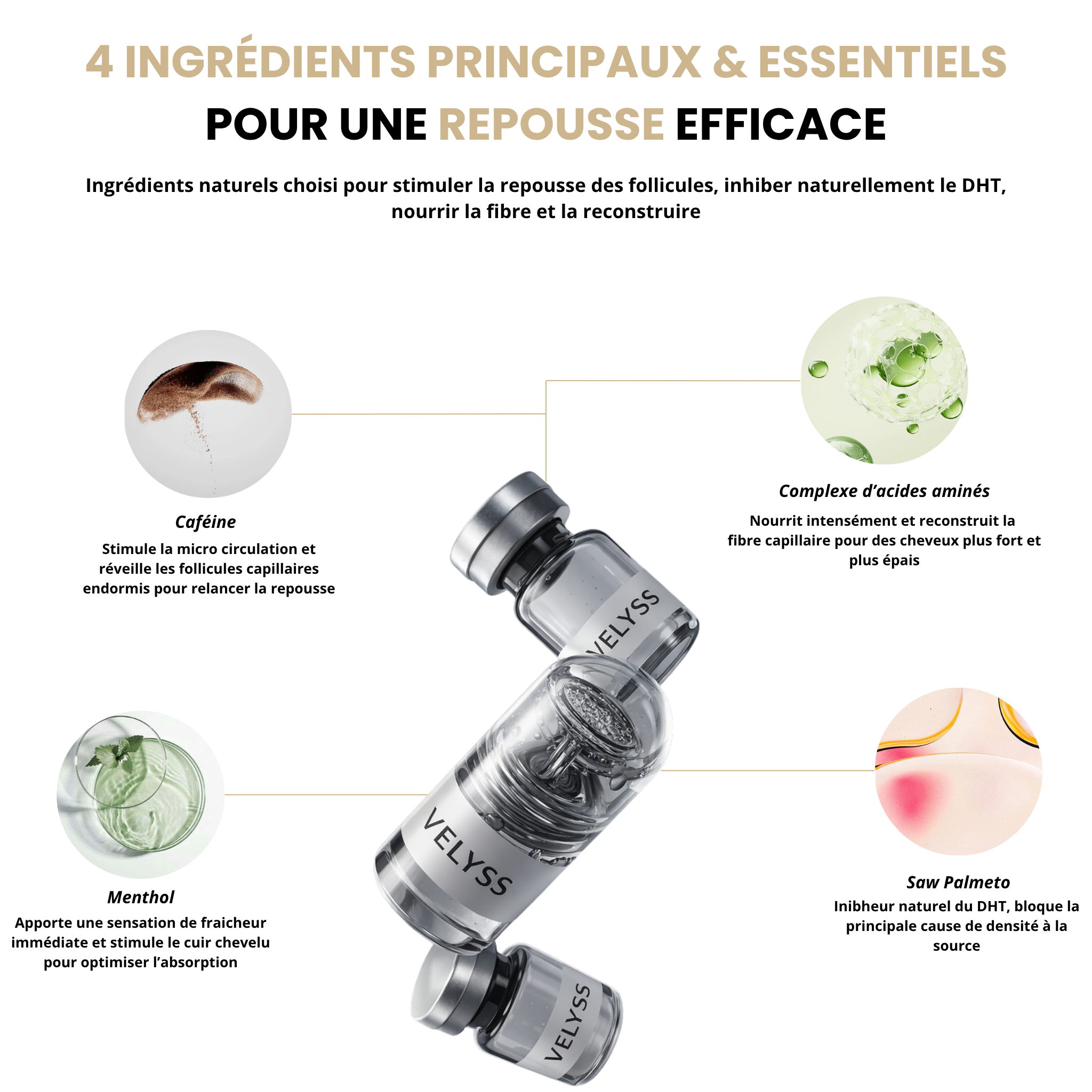 4 INGRÉDIENTS PRINCIPAUX & ESSENTIELS
POUR UNE REPOUSSE EFFICACE

Ingrédients naturels choisi pour stimuler la repousse des follicules, inhiber naturellement le DHT, nourrir la fibre et la reconstruire

Caféine
Stimule la micro circulation et réveille les follicules capillaires endormis pour relancer la repousse

Complexe d'acides aminés
Nourrit intensément et reconstruit la fibre capillaire pour des cheveux plus fort et plus épais

VELYSS

VELYSS

Menthol
Apporte une sensation de fraicheur immédiate et stimule le cuir chevelu pour optimiser l'absorption

Saw Palmeto
Inibheur naturel du DHT, bloque la principale cause de densité à la source

VELYSS