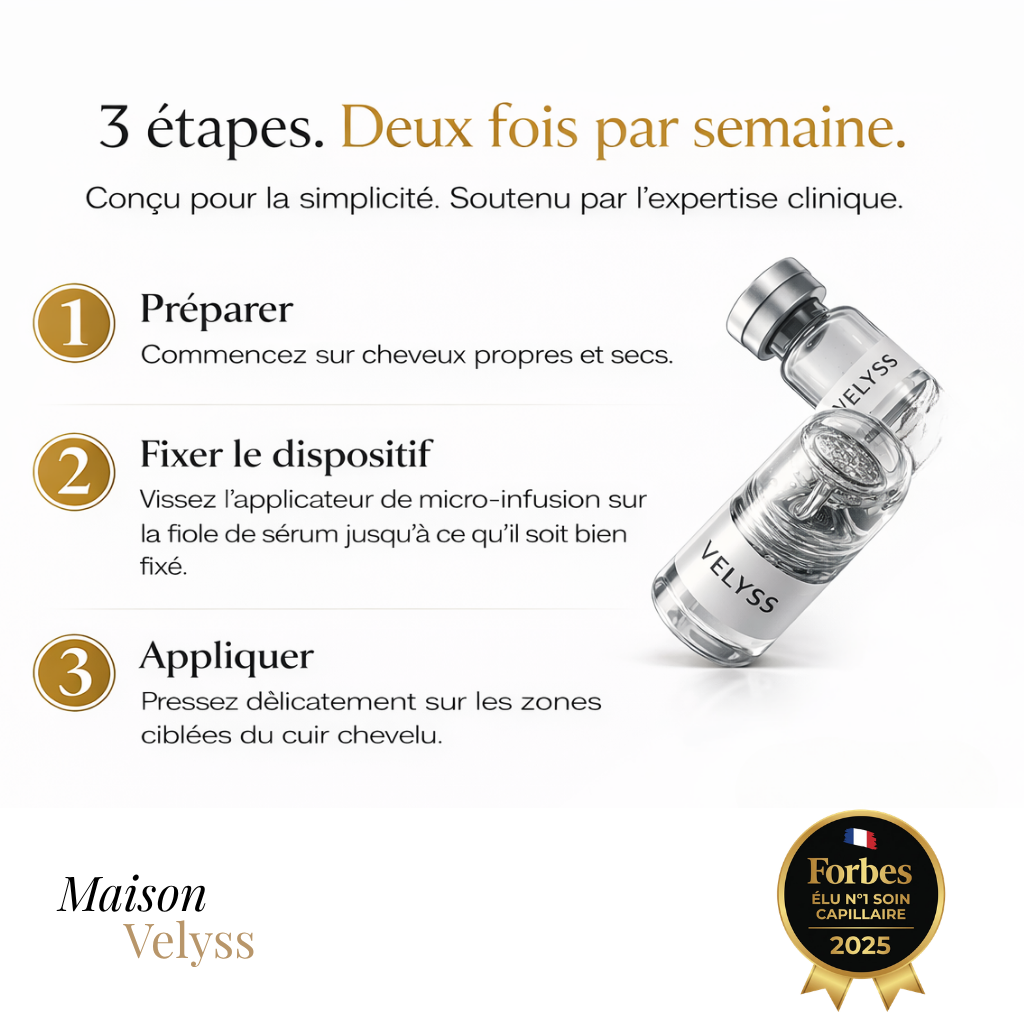 3 étapes. Deux fois par semaine.

Conçu pour la simplicité. Soutenu par l'expertise clinique.

1 Préparer
Commencez sur cheveux propres et secs.

2 Fixer le dispositif
Vissez l'applicateur de micro-infusion sur la fiole de sérum jusqu'à ce qu'il soit bien fixé.

3 Appliquer
Pressez dèlicatement sur les zones ciblées du cuir chevelu.

VELYSS

VELYSS

Maison Velyss

Forbes
ÉLU N°1 SOIN CAPILLAIRE
2025